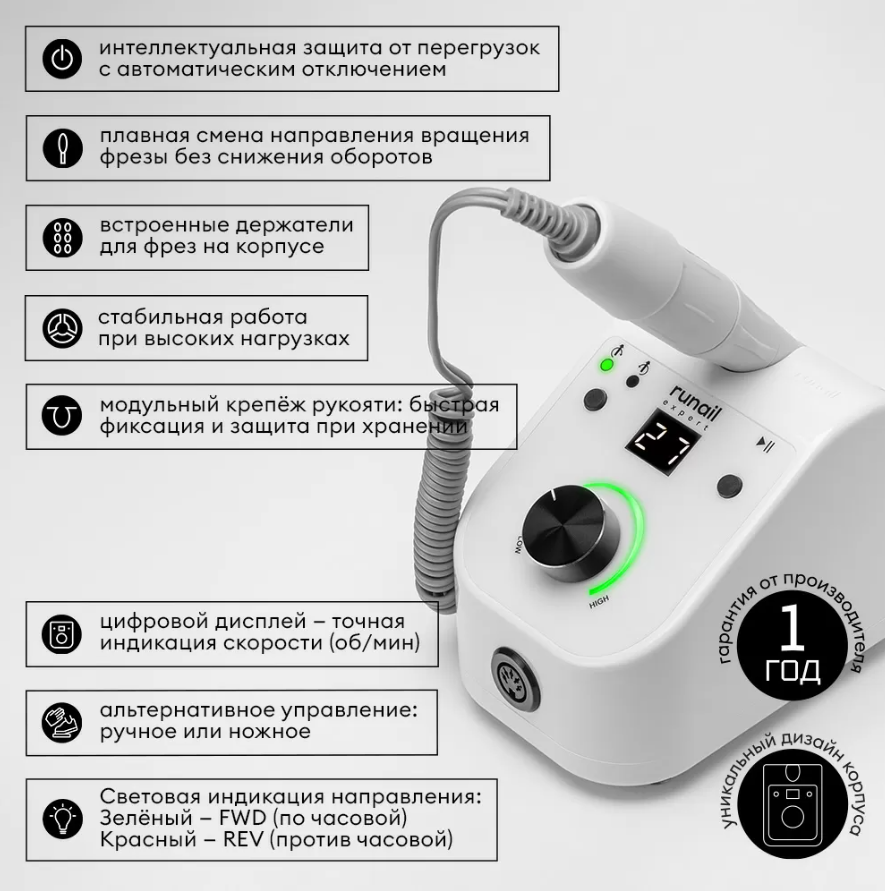 интеллектуальная защита от перегрузок с автоматическим отключением

плавная смена направления вращения фрезы без снижения оборотов

встроенные держатели для фрез на корпусе

стабильная работа при высоких нагрузках

модульный крепёж рукояти: быстрая фиксация и защита при хранении

runail expert

27

LOW

HIGH

цифровой дисплей – точная индикация скорости (об/мин)

альтернативное управление: ручное или ножное

Световая индикация направления: Зелёный – FWD (по часовой) Красный – REV (против часовой)

гарантия от производителя 1 год

уникальный дизайн корпуса